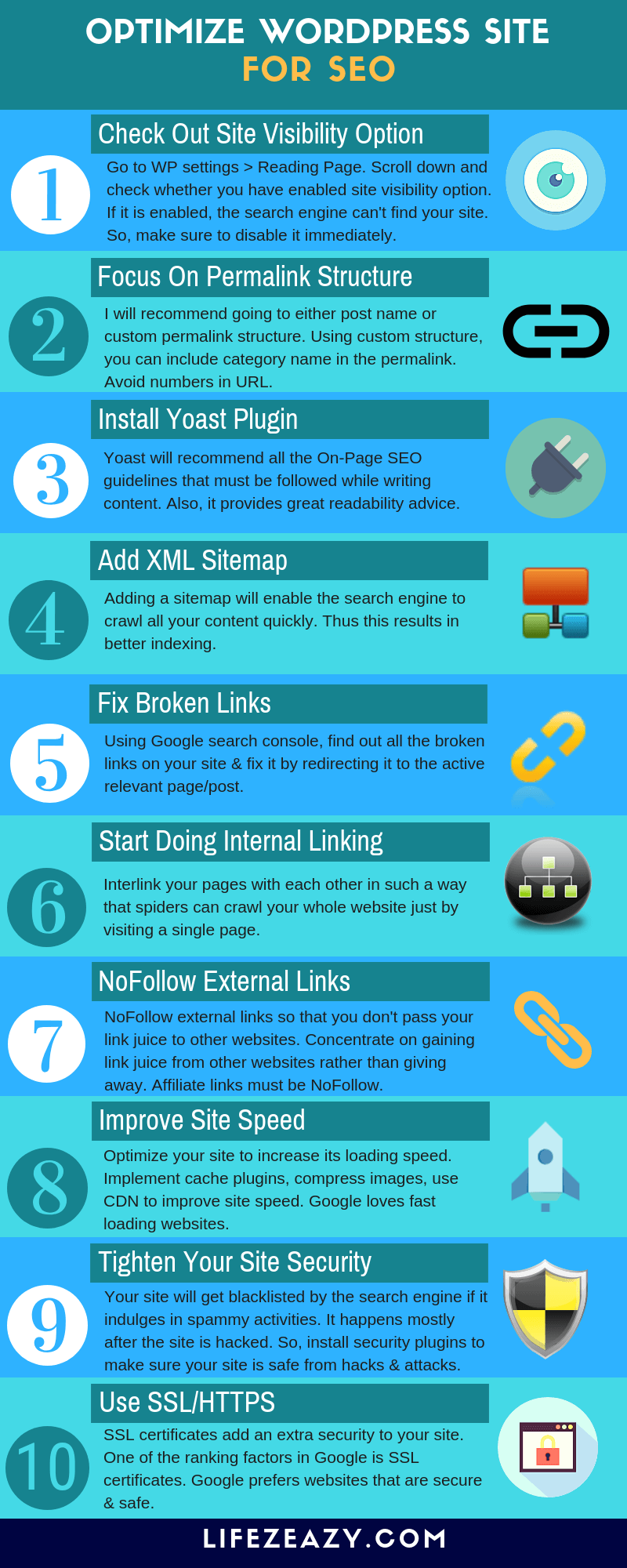 OPTIMIZE WORDPRESS SITE
FOR SEO

1
Check Out Site Visibility Option
Go to WP settings > Reading Page. Scroll down and check whether you have enabled site visibility option. If it is enabled, the search engine can't find your site. So, make sure to disable it immediately.

2
Focus On Permalink Structure
I will recommend going to either post name or custom permalink structure. Using custom structure, you can include category name in the permalink. Avoid numbers in URL.

3
Install Yoast Plugin
Yoast will recommend all the On-Page SEO guidelines that must be followed while writing content. Also, it provides great readability advice.

4
Add XML Sitemap
Adding a sitemap will enable the search engine to crawl all your content quickly. Thus this results in better indexing.

5
Fix Broken Links
Using Google search console, find out all the broken links on your site & fix it by redirecting it to the active relevant page/post.

6
Start Doing Internal Linking
Interlink your pages with each other in such a way that spiders can crawl your whole website just by visiting a single page.

7
NoFollow External Links
NoFollow external links so that you don't pass your link juice to other websites. Concentrate on gaining link juice from other websites rather than giving away. Affiliate links must be NoFollow.

8
Improve Site Speed
Optimize your site to increase its loading speed. Implement cache plugins, compress images, use CDN to improve site speed. Google loves fast loading websites.

9
Tighten Your Site Security
Your site will get blacklisted by the search engine if it indulges in spammy activities. It happens mostly after the site is hacked. So, install security plugins to make sure your site is safe from hacks & attacks.

10
Use SSL/HTTPS
SSL certificates add an extra security to your site. One of the ranking factors in Google is SSL certificates. Google prefers websites that are secure & safe.

LIFEZEAZY.COM